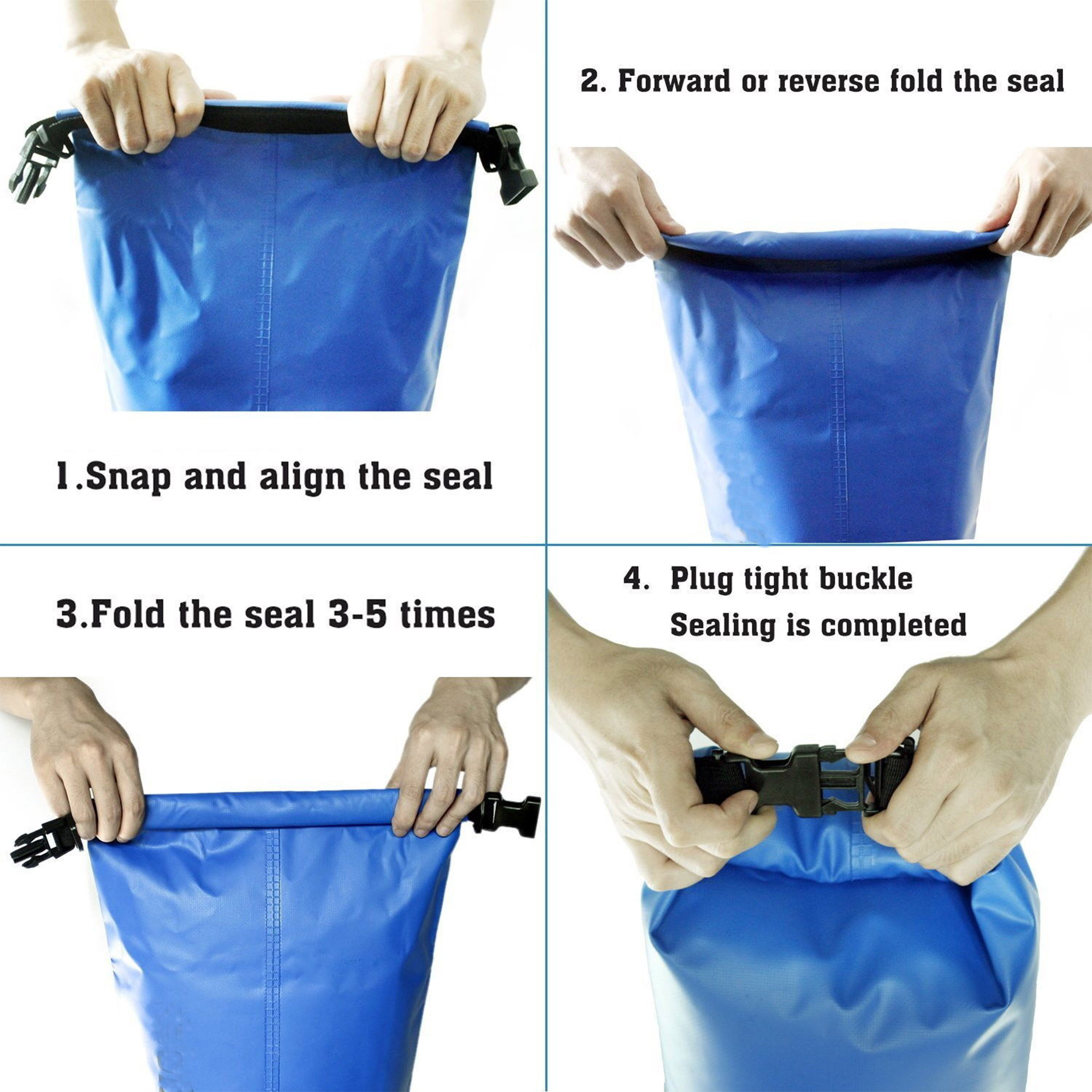 1.Snap and align the seal

2. Forward or reverse fold the seal

3.Fold the seal 3-5 times

4. Plug tight buckle
Sealing is completed